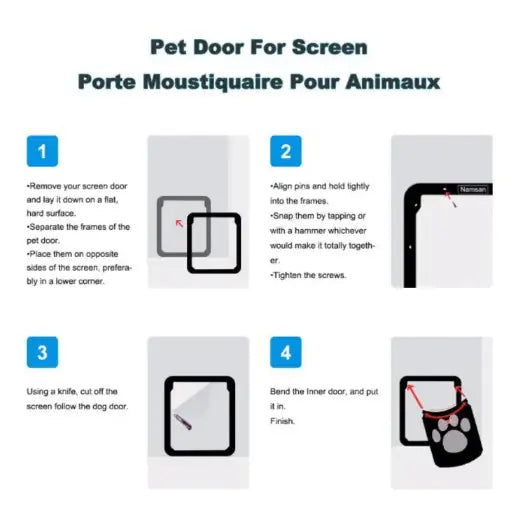 Pet Door For Screen

Porte Moustiquaire Pour Animaux

1

•Remove your screen door and lay it down on a flat, hard surface.
•Separate the frames of the pet door.
•Place them on opposite sides of the screen, preferably in a lower corner.

2

•Align pins and hold tightly into the frames.
•Snap them by tapping or with a hammer whichever would make it totally together.
•Tighten the screws.

Namsan

3

Using a knife, cut off the screen follow the dog door.

4

Bend the Inner door, and put it in.
Finish.