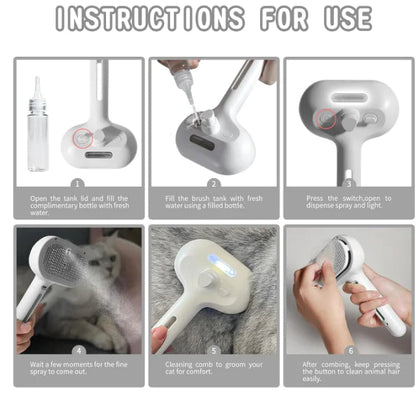 INSTRUCTIONS FOR USE

1
Open the tank lid and fill the complimentary bottle with fresh water.

2
Fill the brush tank with fresh water using a filled bottle.

3
Press the switch,open to dispense spray and light.

4
Wait a few moments for the fine spray to come out.

5
Cleaning comb to groom your cat for comfort.

6
After combing, keep pressing the button to clean animal hair easily.